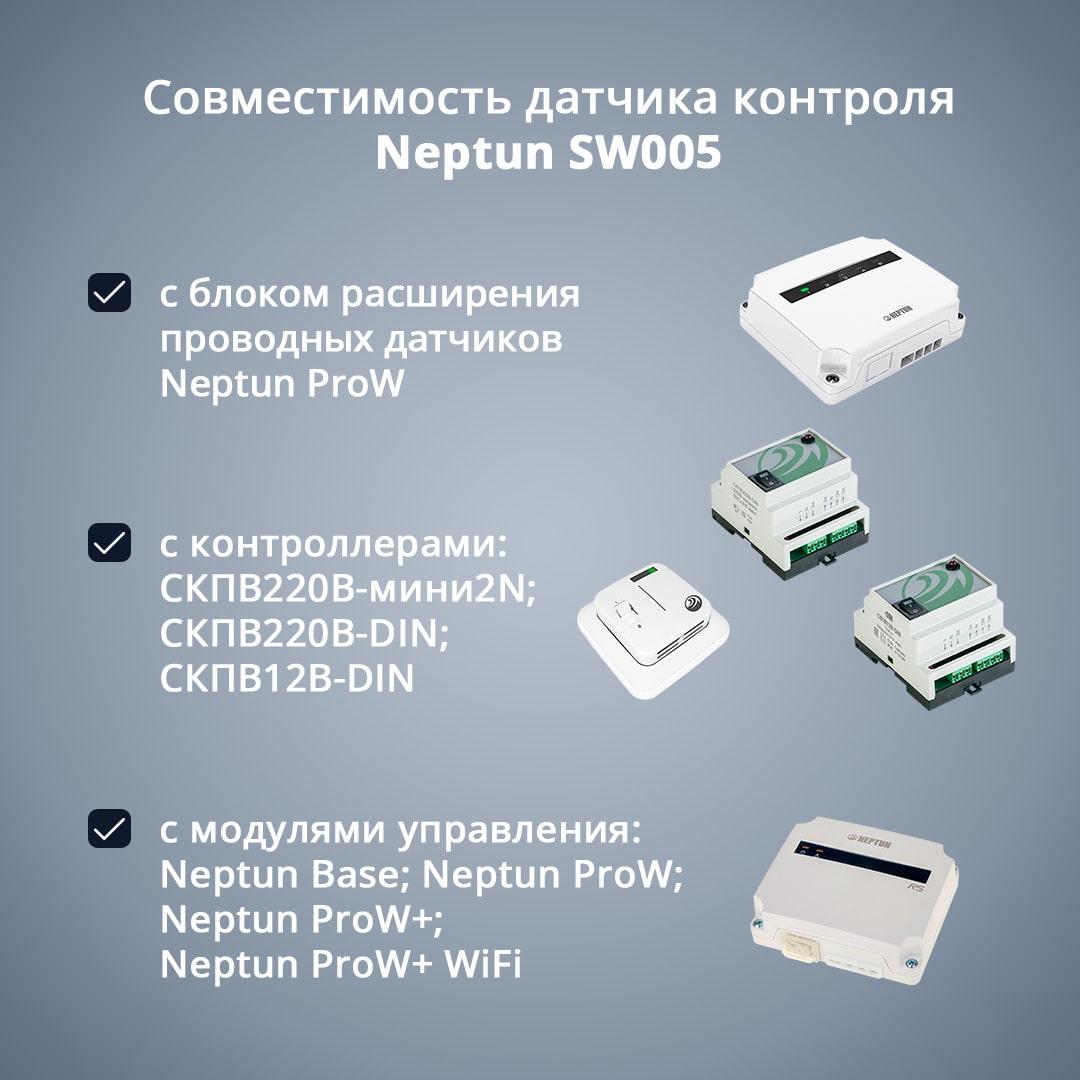 Совместимость датчика контроля
Neptun SW005

с блоком расширения проводных датчиков Neptun ProW

NEPTUN

с контроллерами: СКПВ220В-мини2N; СКПВ220В-DIN; СКПВ12В-DIN

с модулями управления: Neptun Base; Neptun ProW; Neptun ProW+; Neptun ProW+ WiFi

NEPTUN

RS