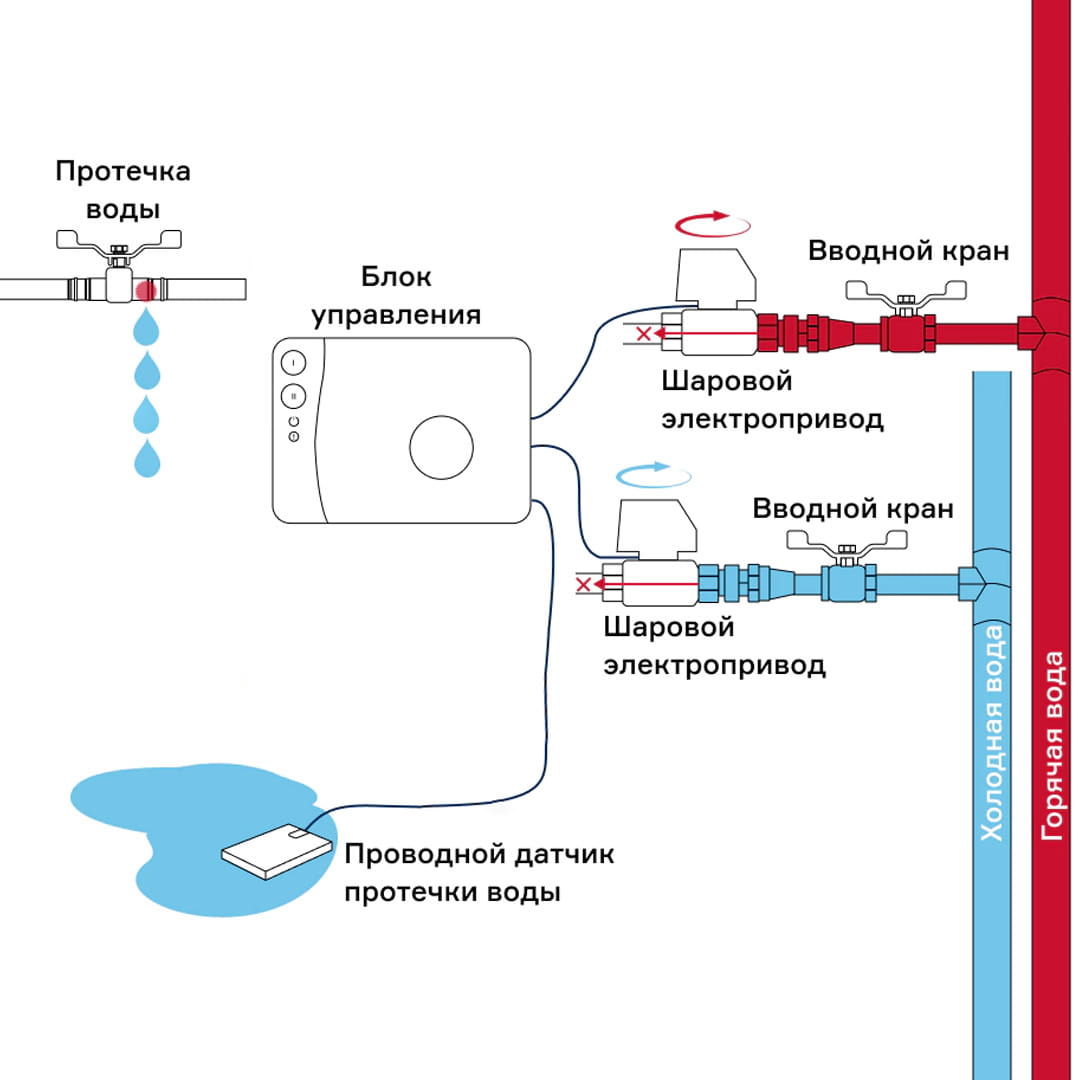 Протечка воды

Блок управления

Вводной кран

Шаровой электропривод

Вводной кран

Шаровой электропривод

Проводной датчик протечки воды

Холодная вода

Горячая вода