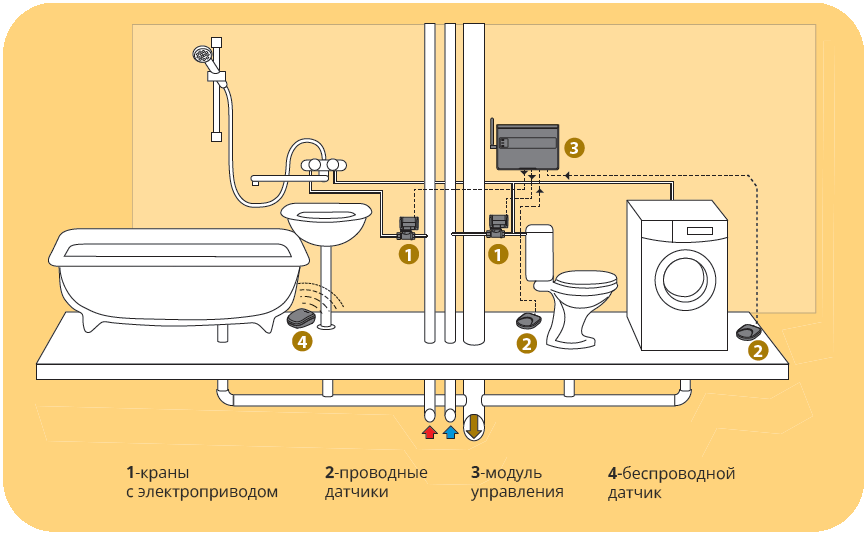 3

1

1

4

2

2

1-краны с электроприводом

2-проводные датчики

3-модуль управления

4-беспроводной датчик