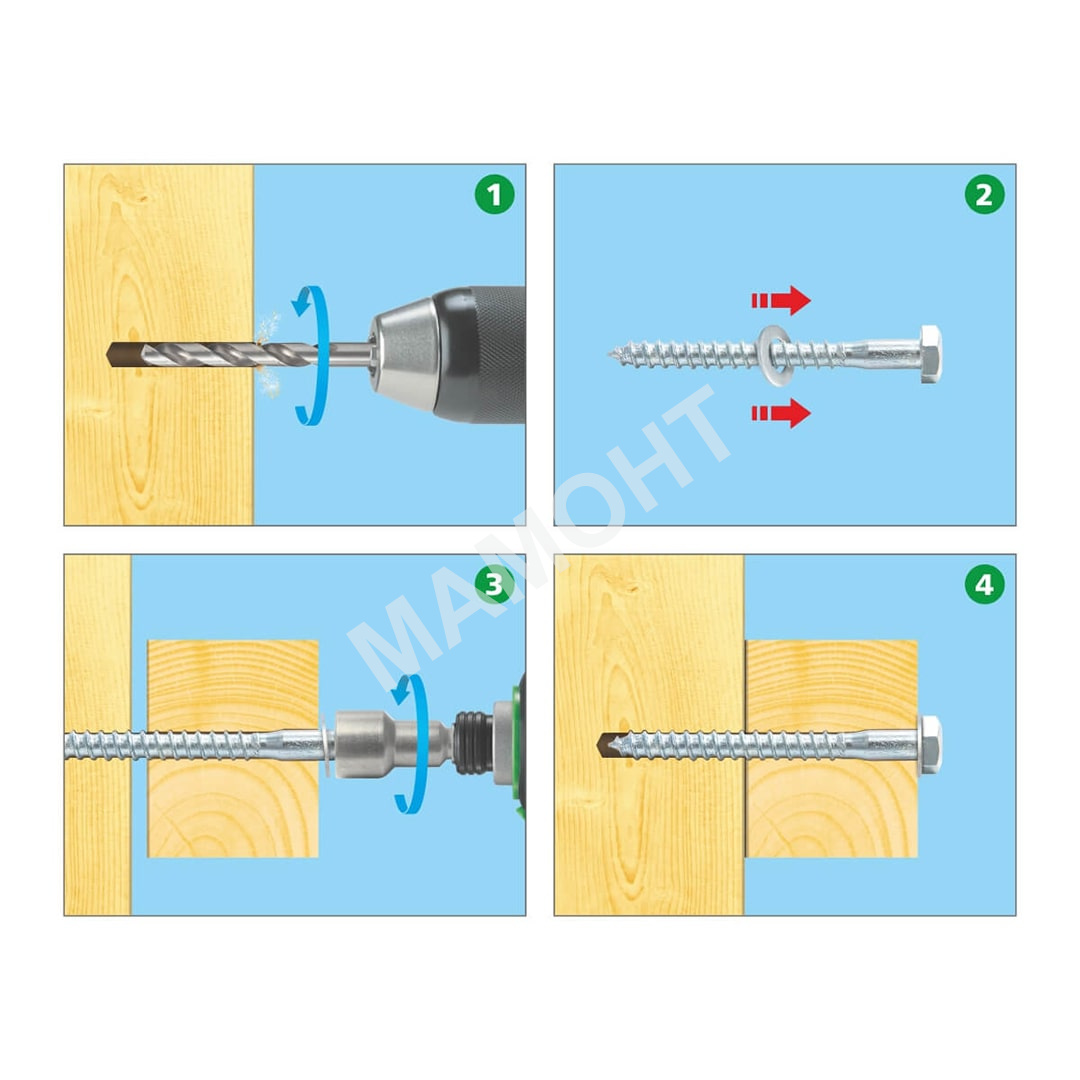 1
2
3
4
МАМОНТ