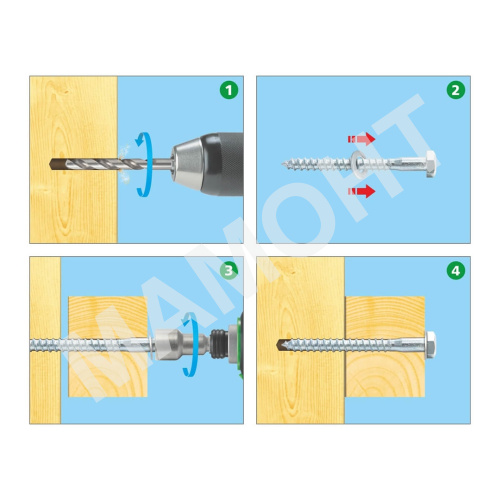 1
2
3
4
МАМОНТ