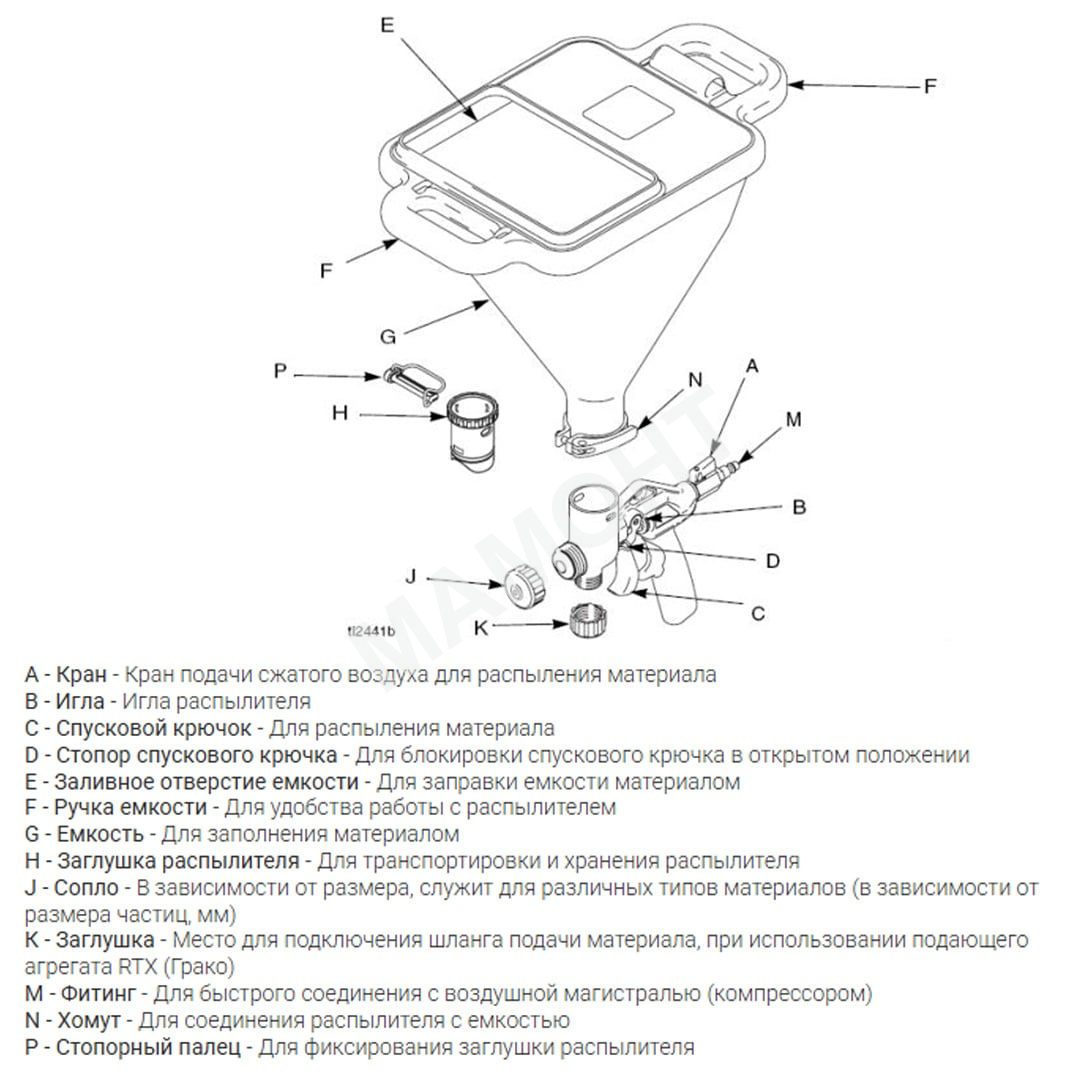 E
F
F
G
P
H
N
A
M
B
D
J
C
K
ti2441b
МАМОНТ

A - Кран - Кран подачи сжатого воздуха для распыления материала
B - Игла - Игла распылителя
C - Спусковой крючок - Для распыления материала
D - Стопор спускового крючка - Для блокировки спускового крючка в открытом положении
E - Заливное отверстие емкости - Для заправки емкости материалом
F - Ручка емкости - Для удобства работы с распылителем
G - Емкость - Для заполнения материалом
H - Заглушка распылителя - Для транспортировки и хранения распылителя
J - Сопло - В зависимости от размера, служит для различных типов материалов (в зависимости от размера частиц, мм)
K - Заглушка - Место для подключения шланга подачи материала, при использовании подающего агрегата RTX (Грако)
M - Фитинг - Для быстрого соединения с воздушной магистралью (компрессором)
N - Хомут - Для соединения распылителя с емкостью
P - Стопорный палец - Для фиксирования заглушки распылителя