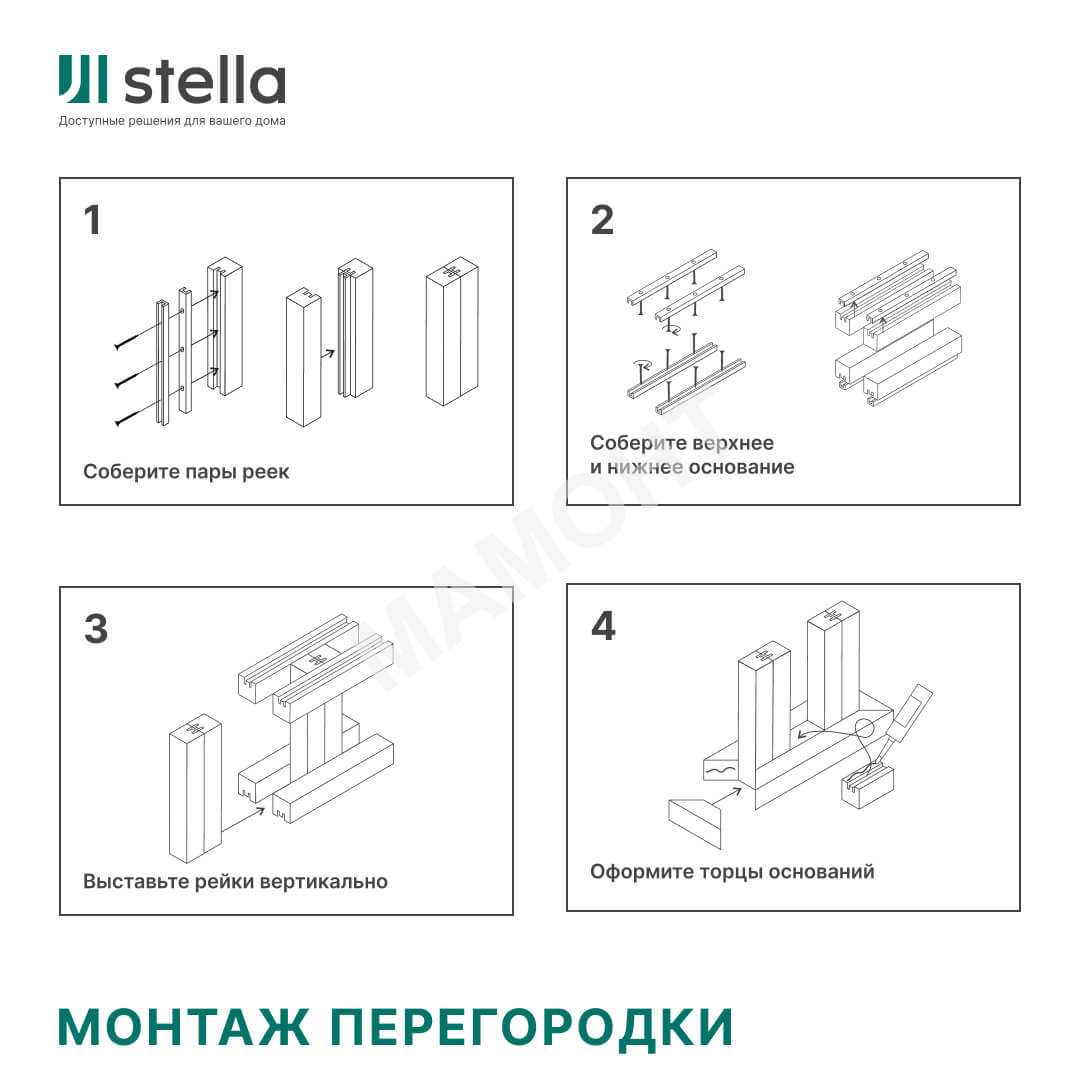 stella
Доступные решения для вашего дома

1

Соберите пары реек

2

Соберите верхнее и нижнее основание

МАМОНТ

3

Выставьте рейки вертикально

4

Оформите торцы оснований

МОНТАЖ ПЕРЕГОРОДКИ