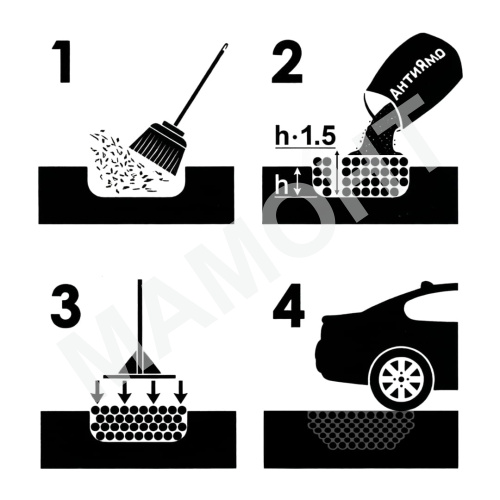 1

2

АНТИЯМА

h·1.5

h

3

4

МАМОНТ