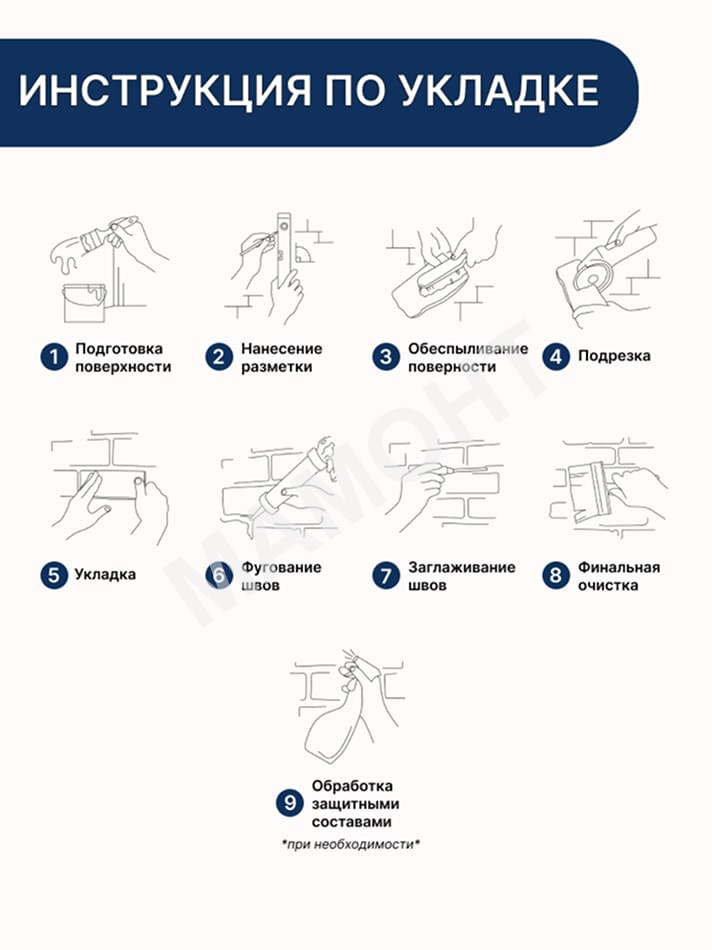 ИНСТРУКЦИЯ ПО УКЛАДКЕ

1 Подготовка поверхности

2 Нанесение разметки

3 Обеспыливание поверности

4 Подрезка

5 Укладка

6 Фугование швов

7 Заглаживание швов

8 Финальная очистка

9 Обработка защитными составами

*при необходимости*

МАМОНТ